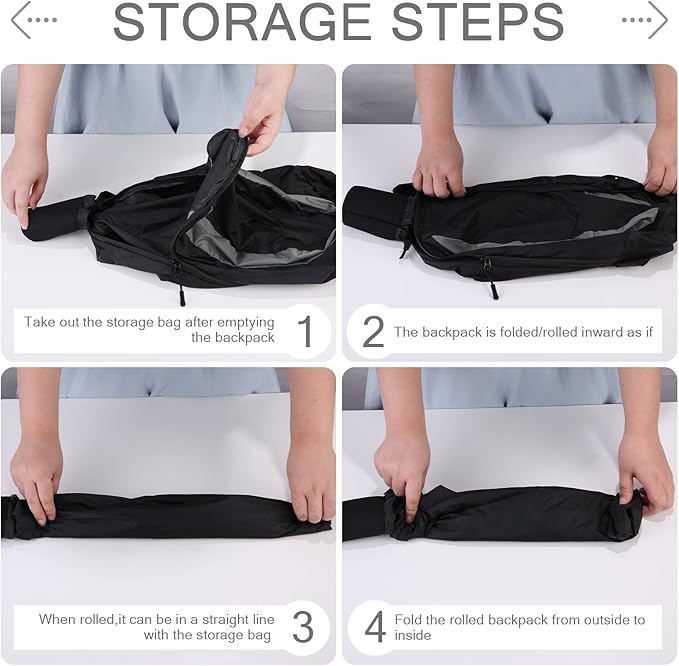 STORAGE STEPS

Take out the storage bag after emptying the backpack

1

2

The backpack is folded/rolled inward as if

When rolled,it can be in a straight line with the storage bag

3

4

Fold the rolled backpack from outside to inside